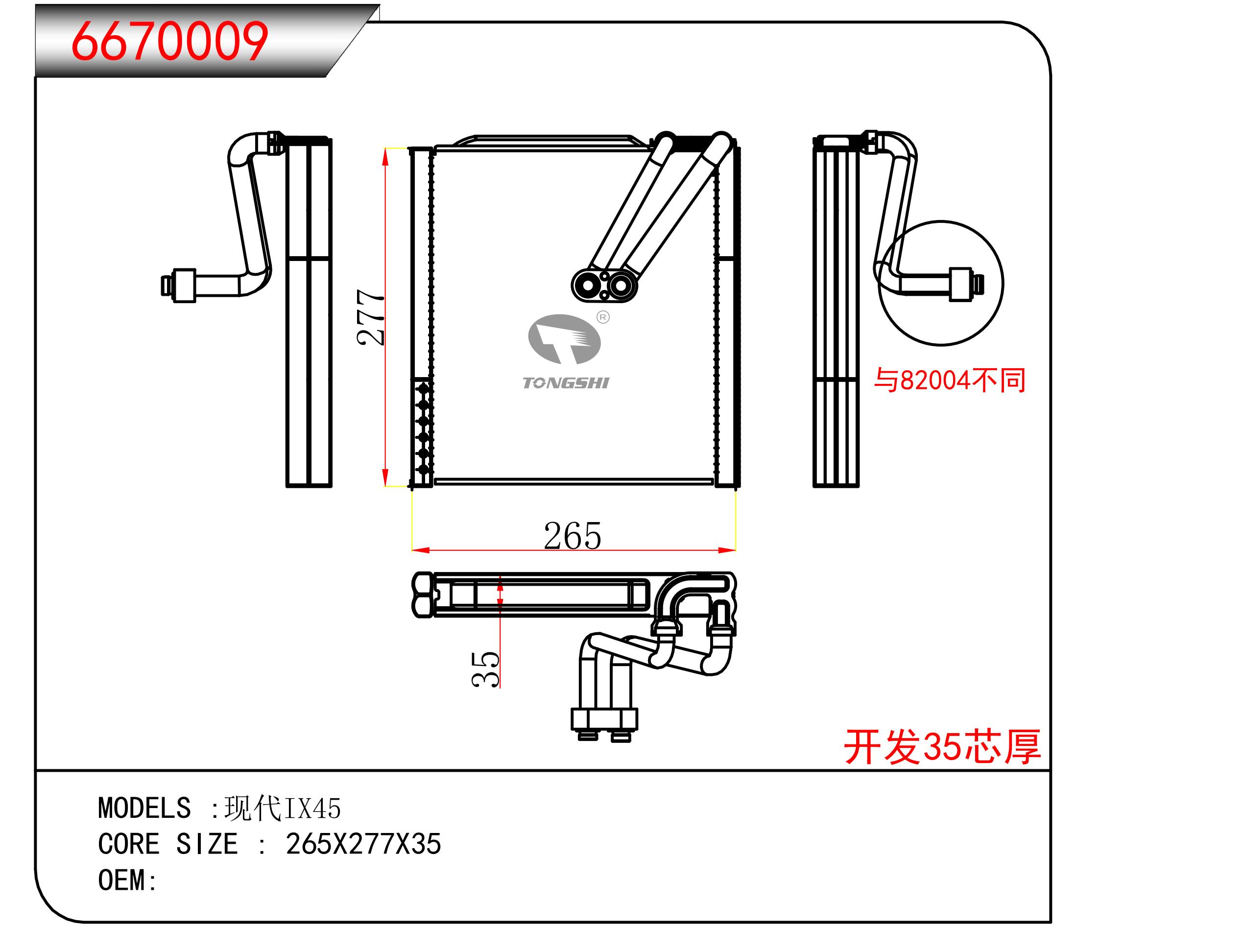 6670009

277

TONGSHI

与82004不同

265

35

开发35芯厚

MODELS ：现代IX45
CORE SIZE ： 265X277X35
OEM: